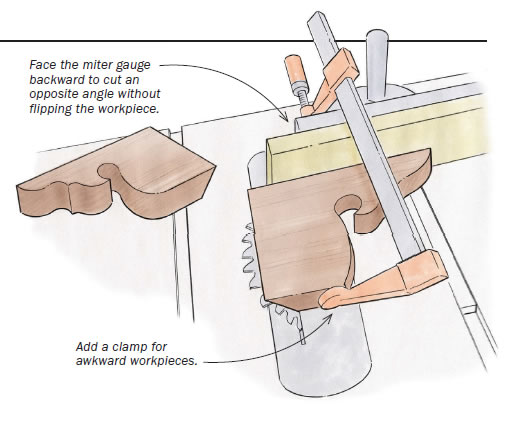 Face the miter gauge backward to cut an opposite angle without flipping the workpiece.

Add a clamp for awkward workpieces.